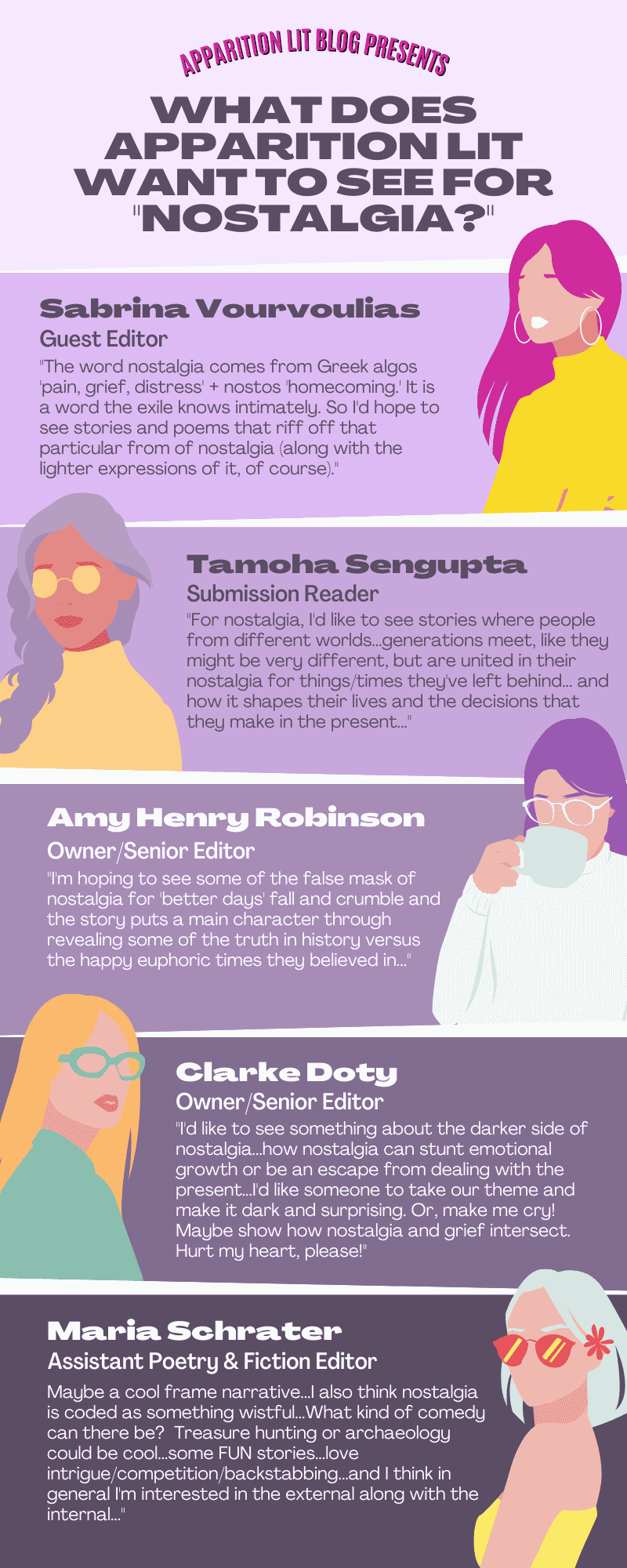 APPARITION LIT BLOG PRESENTS

WHAT DOES APPARITION LIT WANT TO SEE FOR "NOSTALGIA?"

Sabrina Vourvoulias
Guest Editor
"The word nostalgia comes from Greek algos 'pain, grief, distress' + nostos 'homecoming.' It is a word the exile knows intimately. So I'd hope to see stories and poems that riff off that particular from of nostalgia (along with the lighter expressions of it, of course)."

Tamoha Sengupta
Submission Reader
"For nostalgia, I'd like to see stories where people from different worlds...generations meet, like they might be very different, but are united in their nostalgia for things/times they've left behind... and how it shapes their lives and the decisions that they make in the present..."

Amy Henry Robinson
Owner/Senior Editor
"I'm hoping to see some of the false mask of nostalgia for 'better days' fall and crumble and the story puts a main character through revealing some of the truth in history versus the happy euphoric times they believed in..."

Clarke Doty
Owner/Senior Editor
"I'd like to see something about the darker side of nostalgia...how nostalgia can stunt emotional growth or be an escape from dealing with the present...I'd like someone to take our theme and make it dark and surprising. Or, make me cry! Maybe show how nostalgia and grief intersect. Hurt my heart, please!"

Maria Schrater
Assistant Poetry & Fiction Editor
Maybe a cool frame narrative...I also think nostalgia is coded as something wistful...What kind of comedy can there be? Treasure hunting or archaeology could be cool...some FUN stories...love intrigue/competition/backstabbing...and I think in general I'm interested in the external along with the internal..."